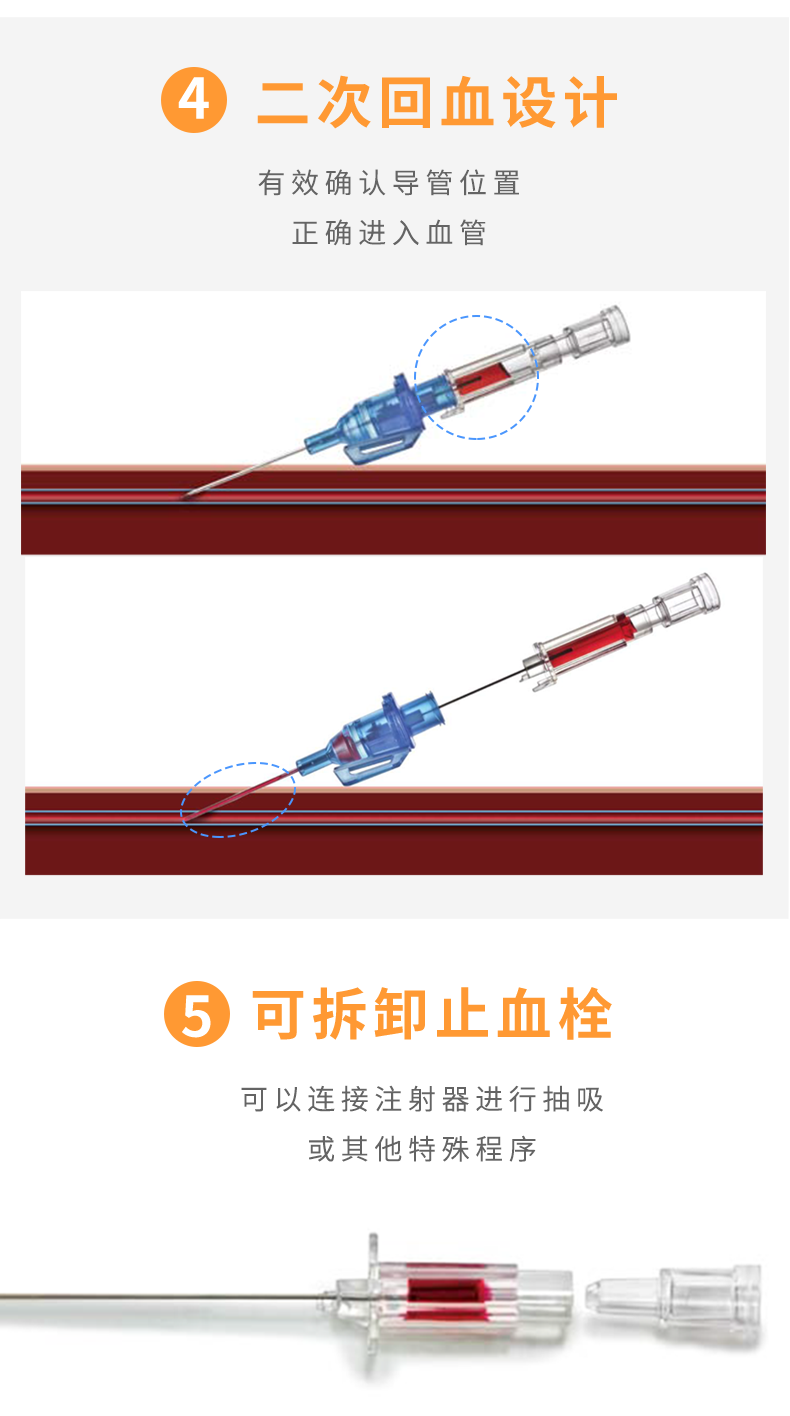 4 二次回血设计

有效确认导管位置
正确进入血管

5 可拆卸止血栓

可以连接注射器进行抽吸
或其他特殊程序