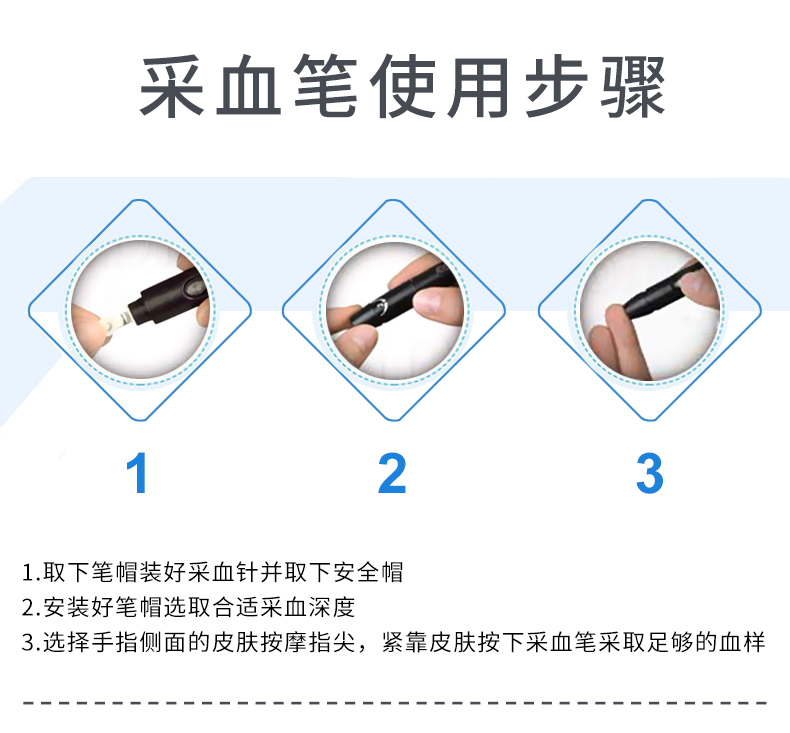 采血笔使用步骤

1

2

3

1.取下笔帽装好采血针并取下安全帽
2.安装好笔帽选取合适采血深度
3.选择手指侧面的皮肤按摩指尖，紧靠皮肤按下采血笔采取足够的血样