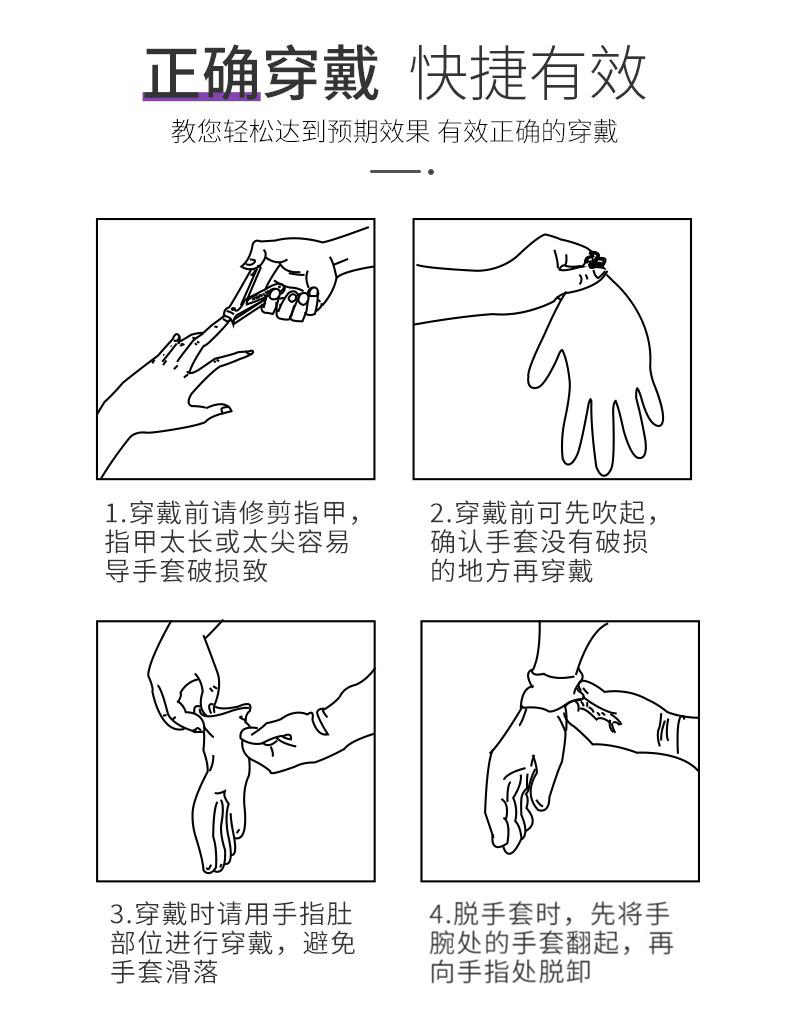 正确穿戴 快捷有效

教您轻松达到预期效果 有效正确的穿戴

1.穿戴前请修剪指甲，指甲太长或太尖容易导手套破损致

2.穿戴前可先吹起，确认手套没有破损的地方再穿戴

3.穿戴时请用手指肚部位进行穿戴，避免手套滑落

4.脱手套时，先将手腕处的手套翻起，再向手指处脱卸