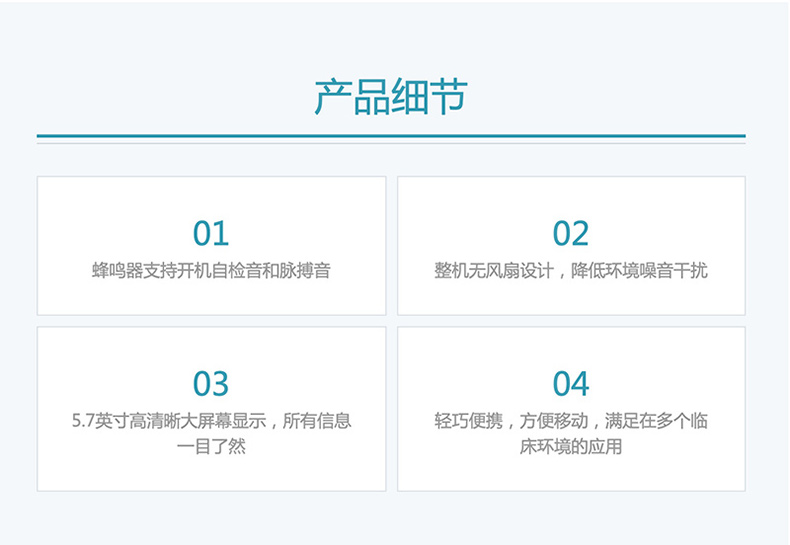 产品细节

01
蜂鸣器支持开机自检音和脉搏音

02
整机无风扇设计，降低环境噪音干扰

03
5.7英寸高清晰大屏幕显示，所有信息一目了然

04
轻巧便携，方便移动，满足在多个临床环境的应用