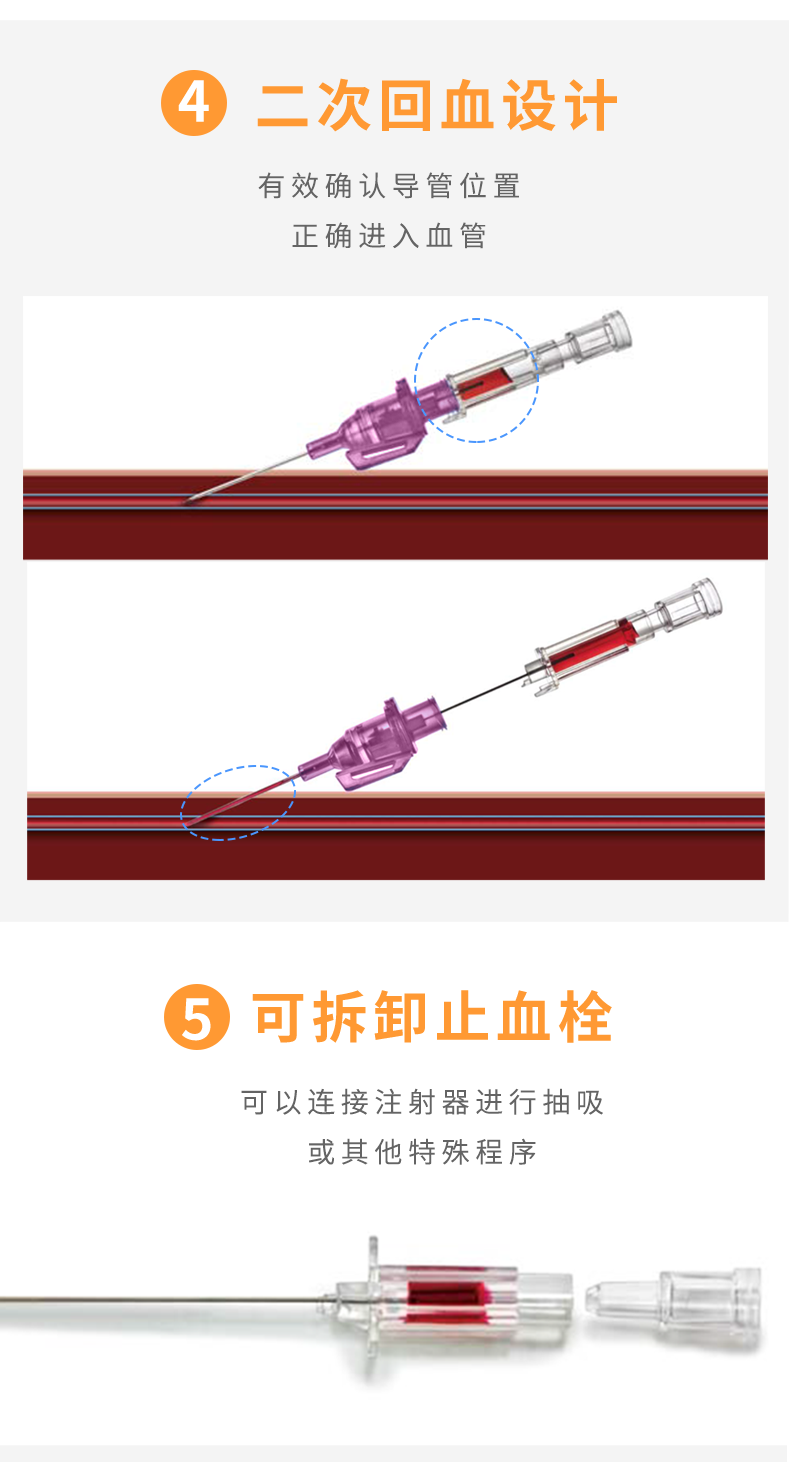 4 二次回血设计

有效确认导管位置
正确进入血管

5 可拆卸止血栓

可以连接注射器进行抽吸
或其他特殊程序