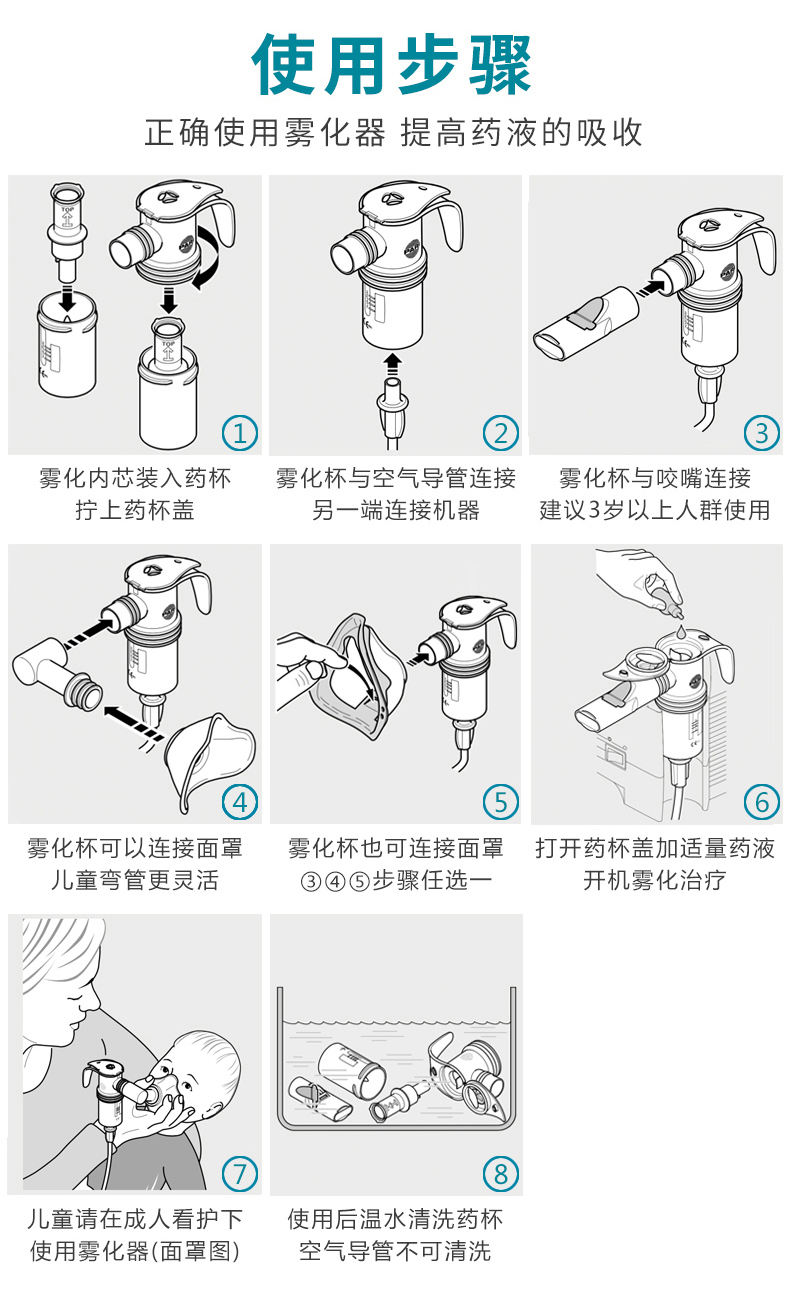 使用步骤

正确使用雾化器 提高药液的吸收

TOP

TOP

①

雾化内芯装入药杯
拧上药杯盖

②

雾化杯与空气导管连接
另一端连接机器

③

雾化杯与咬嘴连接
建议3岁以上人群使用

④

雾化杯可以连接面罩
儿童弯管更灵活

⑤

雾化杯也可连接面罩
③④⑤步骤任选一

⑥

打开药杯盖加适量药液
开机雾化治疗

⑦

儿童请在成人看护下
使用雾化器(面罩图)

⑧

使用后温水清洗药杯
空气导管不可清洗