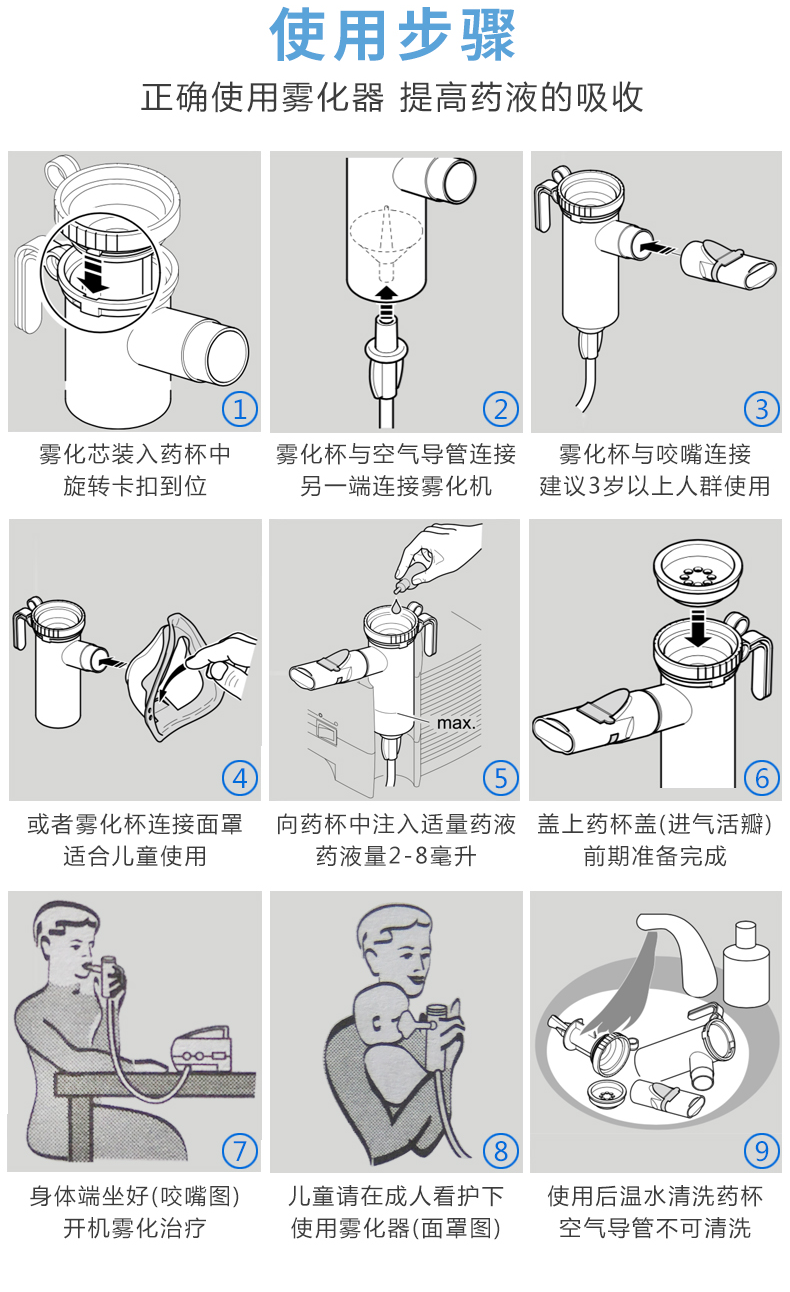 使用步骤

正确使用雾化器 提高药液的吸收

1
雾化芯装入药杯中
旋转卡扣到位

2
雾化杯与空气导管连接
另一端连接雾化机

3
雾化杯与咬嘴连接
建议3岁以上人群使用

4
或者雾化杯连接面罩
适合儿童使用

max.
5
向药杯中注入适量药液
药液量2-8毫升

6
盖上药杯盖(进气活瓣)
前期准备完成

7
身体端坐好(咬嘴图)
开机雾化治疗

8
儿童请在成人看护下
使用雾化器(面罩图)

9
使用后温水清洗药杯
空气导管不可清洗