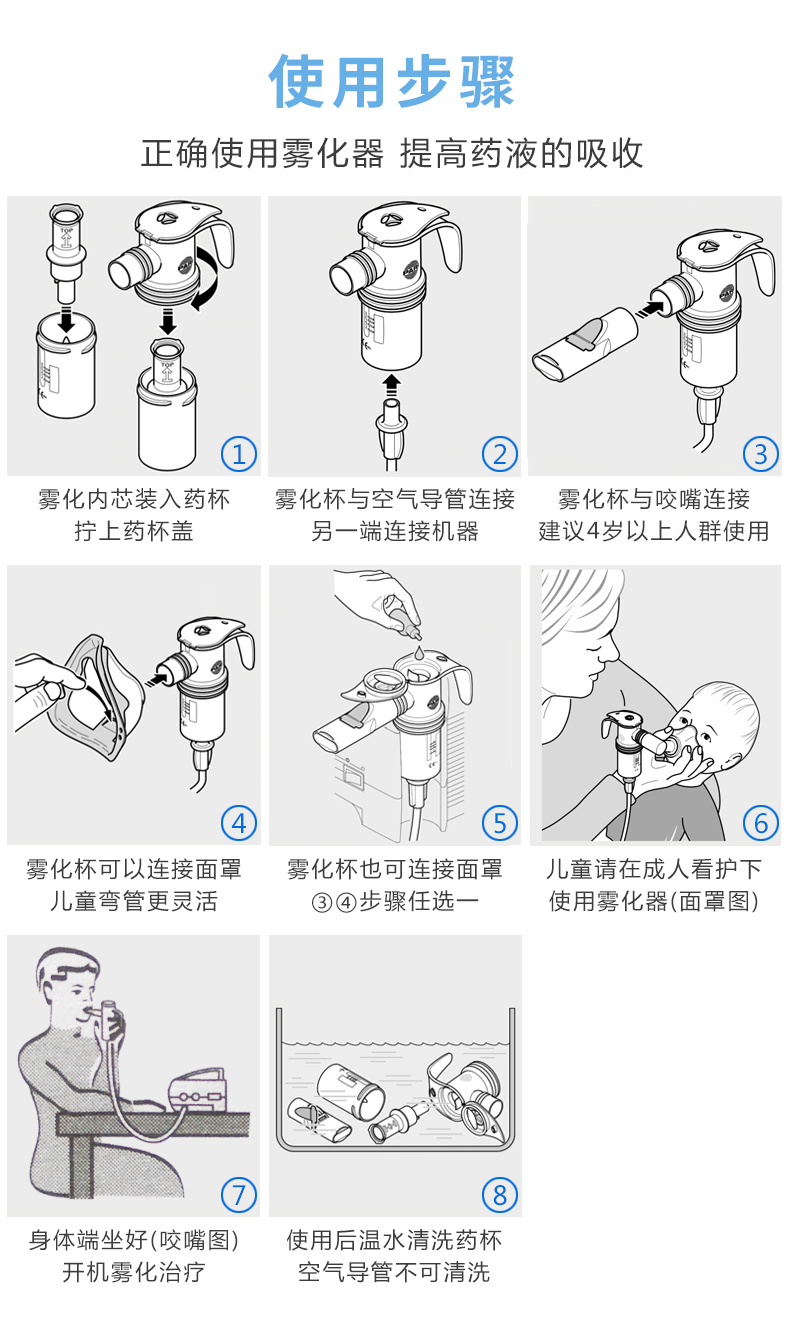 使用步骤

正确使用雾化器 提高药液的吸收

TOP

TOP

1

雾化内芯装入药杯
拧上药杯盖

2

雾化杯与空气导管连接
另一端连接机器

3

雾化杯与咬嘴连接
建议4岁以上人群使用

4

雾化杯可以连接面罩
儿童弯管更灵活

5

雾化杯也可连接面罩
③④步骤任选一

6

儿童请在成人看护下
使用雾化器(面罩图)

7

身体端坐好(咬嘴图)
开机雾化治疗

8

使用后温水清洗药杯
空气导管不可清洗