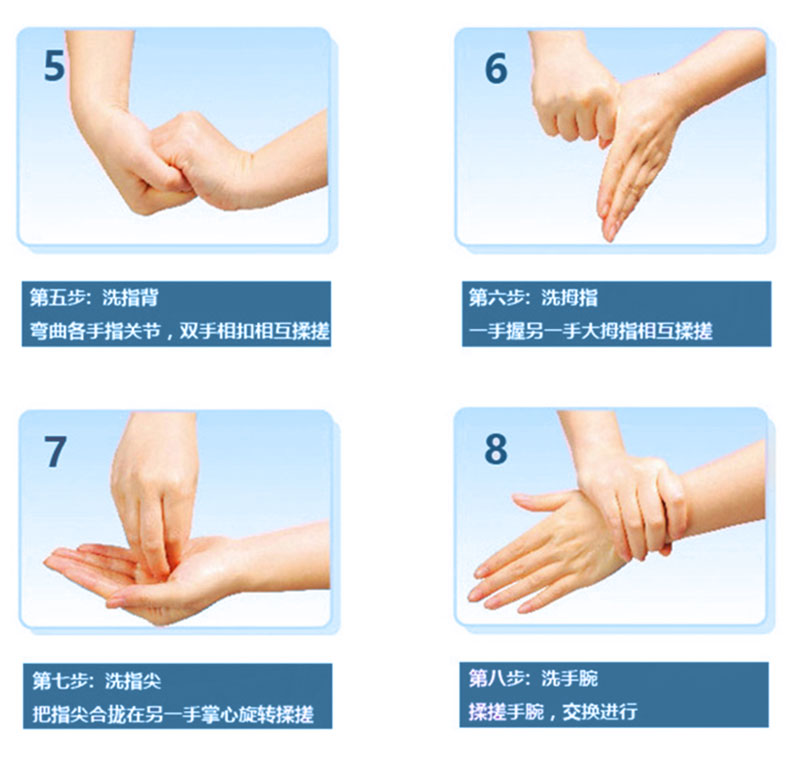 5

第五步：洗指背
弯曲各手指关节，双手相扣相互揉搓

6

第六步：洗拇指
一手握另一手大拇指相互揉搓

7

第七步：洗指尖
把指尖合拢在另一手掌心旋转揉搓

8

第八步：洗手腕
揉搓手腕，交换进行