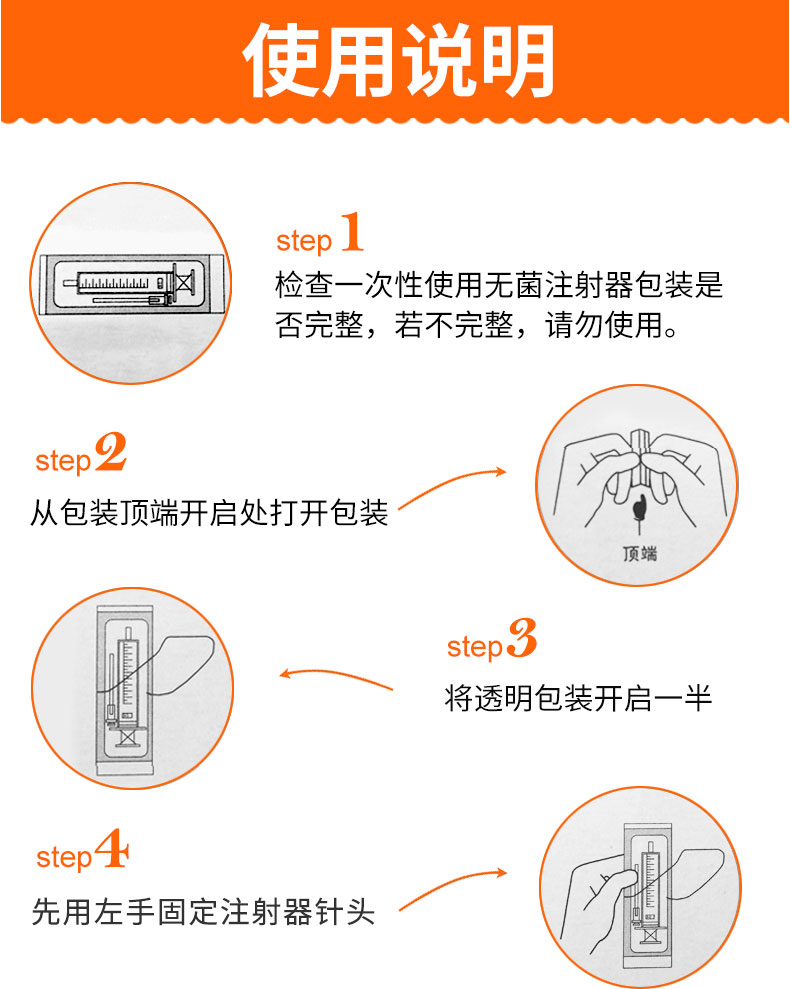 使用说明

step 1
检查一次性使用无菌注射器包装是否完整，若不完整，请勿使用。

step 2
从包装顶端开启处打开包装

顶端

step 3
将透明包装开启一半

step 4
先用左手固定注射器针头