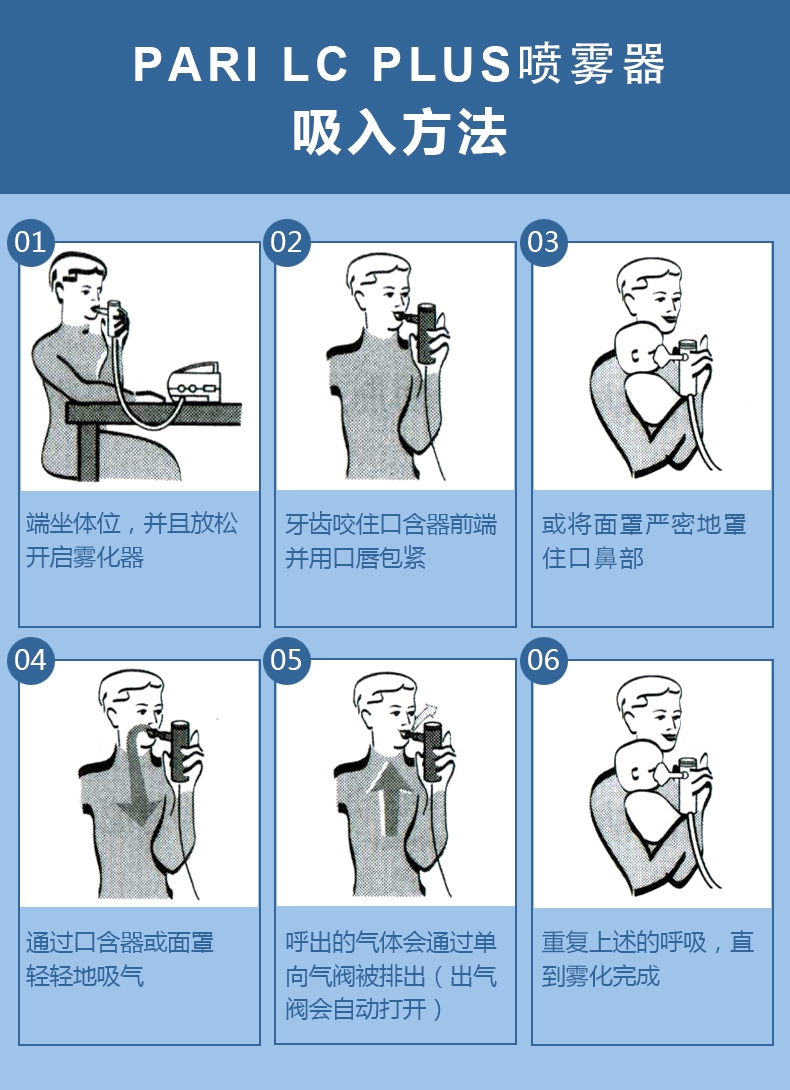 PARI LC PLUS喷雾器
吸入方法

01
端坐体位，并且放松开启雾化器

02
牙齿咬住口含器前端并用口唇包紧

03
或将面罩严密地罩住口鼻部

04
通过口含器或面罩轻轻地吸气

05
呼出的气体会通过单向气阀被排出（出气阀会自动打开）

06
重复上述的呼吸，直到雾化完成