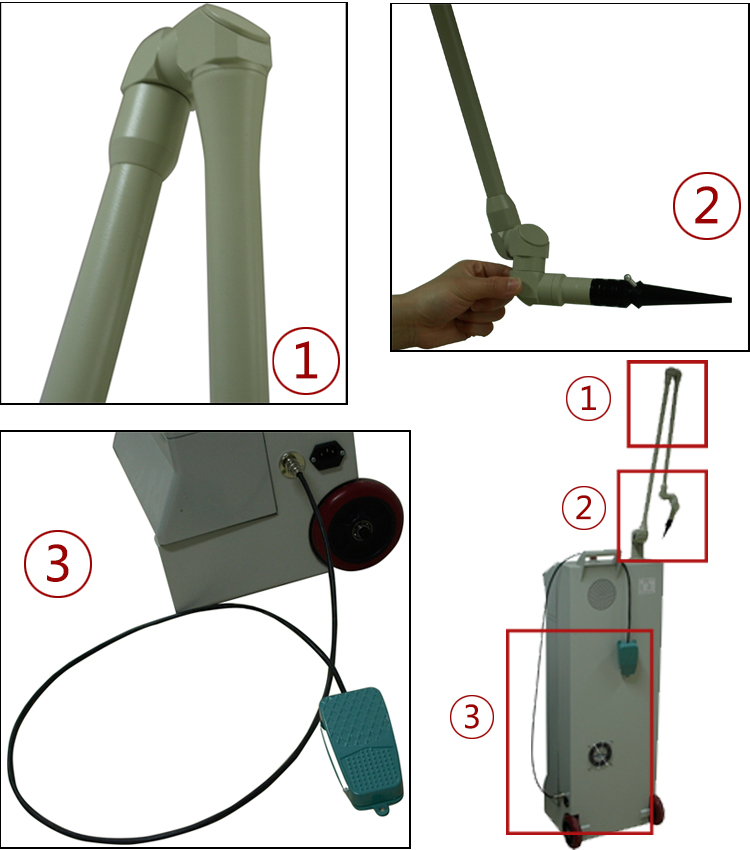 1

2

1

2

3

3