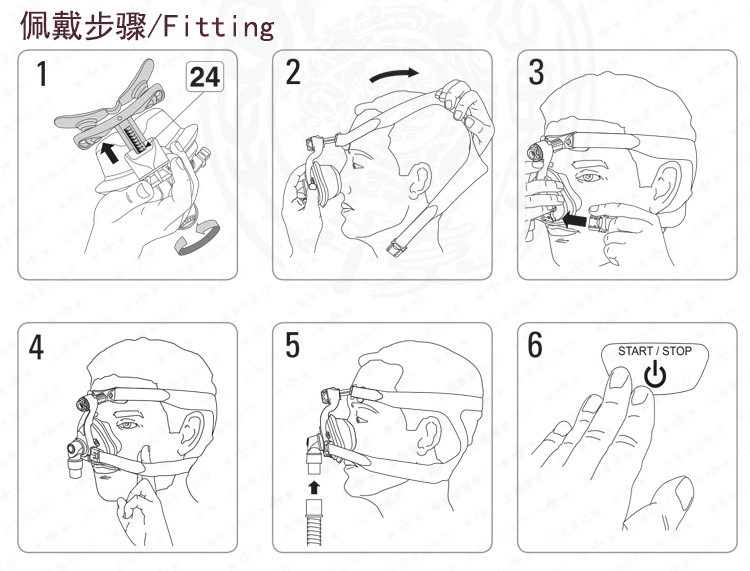 佩戴步骤/Fitting

1

24

2

3

4

5

6

START / STOP