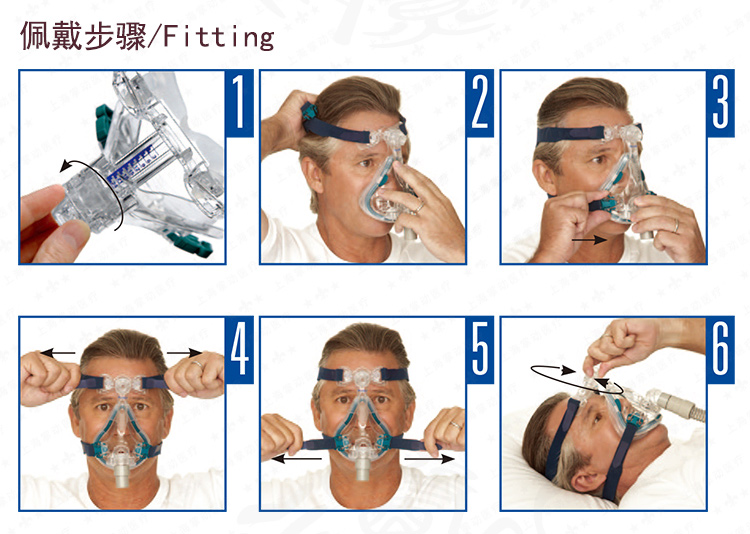 佩戴步骤/Fitting

1

2

3

4

5

6