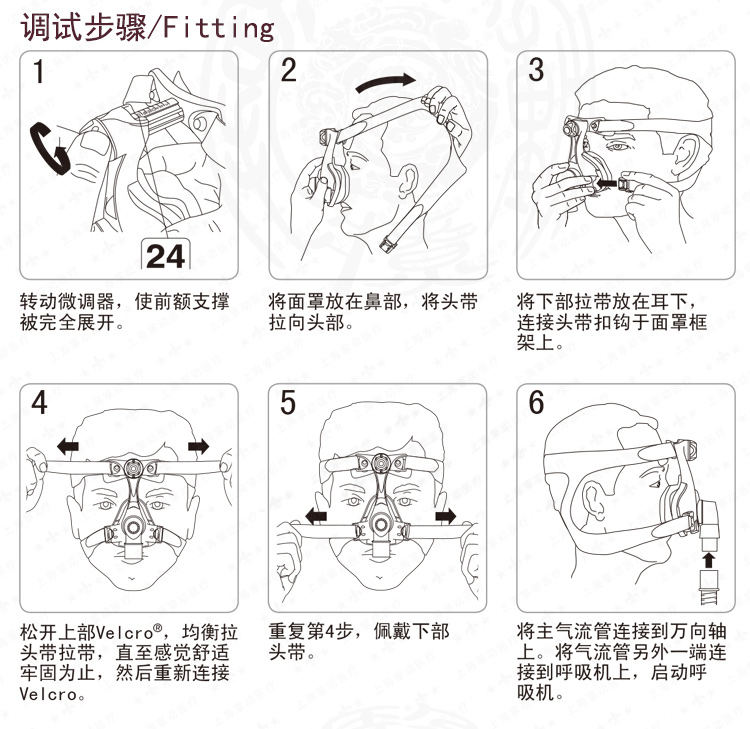 调试步骤/Fitting

1

24

转动微调器，使前额支撑被完全展开。

2

将面罩放在鼻部，将头带拉向头部。

3

将下部拉带放在耳下，连接头带扣钩于面罩框架上。

4

松开上部Velcro®，均衡拉头带拉带，直至感觉舒适牢固为止，然后重新连接Velcro。

5

重复第4步，佩戴下部头带。

6

将主气流管连接到万向轴上。将气流管另外一端连接到呼吸机上，启动呼吸机。