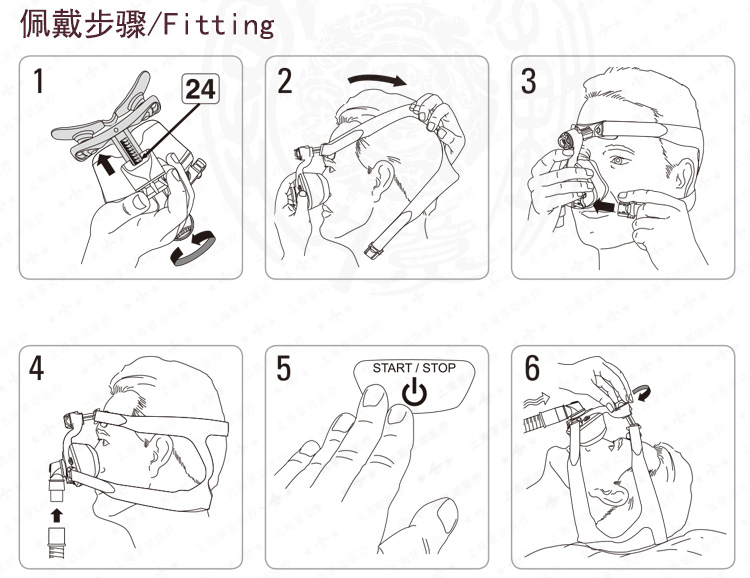 佩戴步骤/Fitting

1

24

2

3

4

5

START / STOP

6