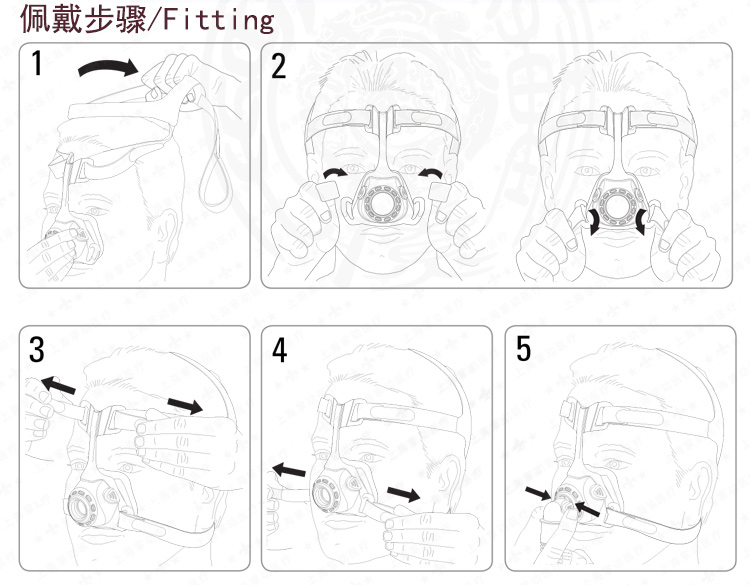 佩戴步骤/Fitting

1

2

3

4

5