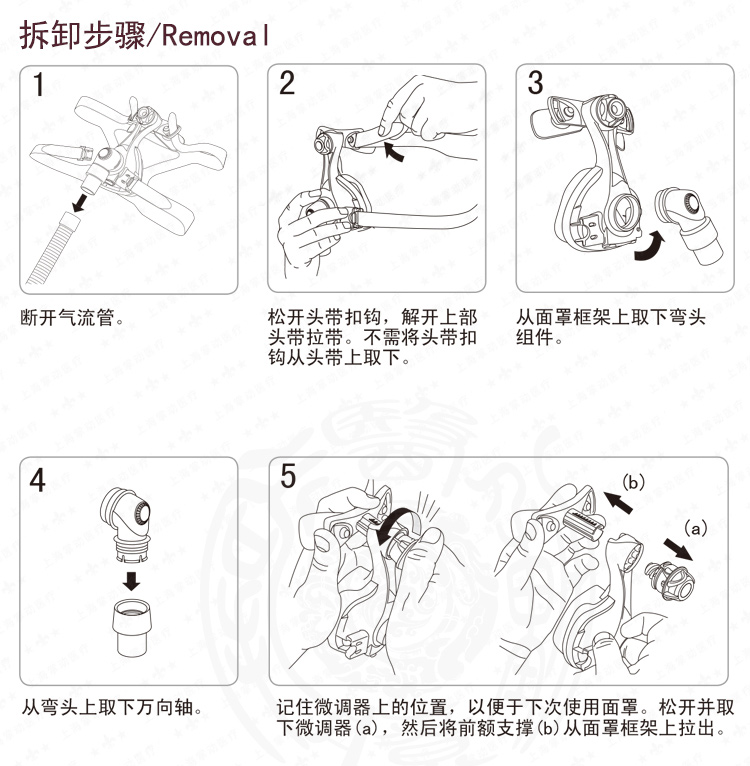 拆卸步骤/Removal

1

断开气流管。

2

松开头带扣钩，解开上部头带拉带。不需将头带扣钩从头带上取下。

3

从面罩框架上取下弯头组件。

4

从弯头上取下万向轴。

5

(b)

(a)

记住微调器上的位置，以便于下次使用面罩。松开并取下微调器(a)，然后将前额支撑(b)从面罩框架上拉出。