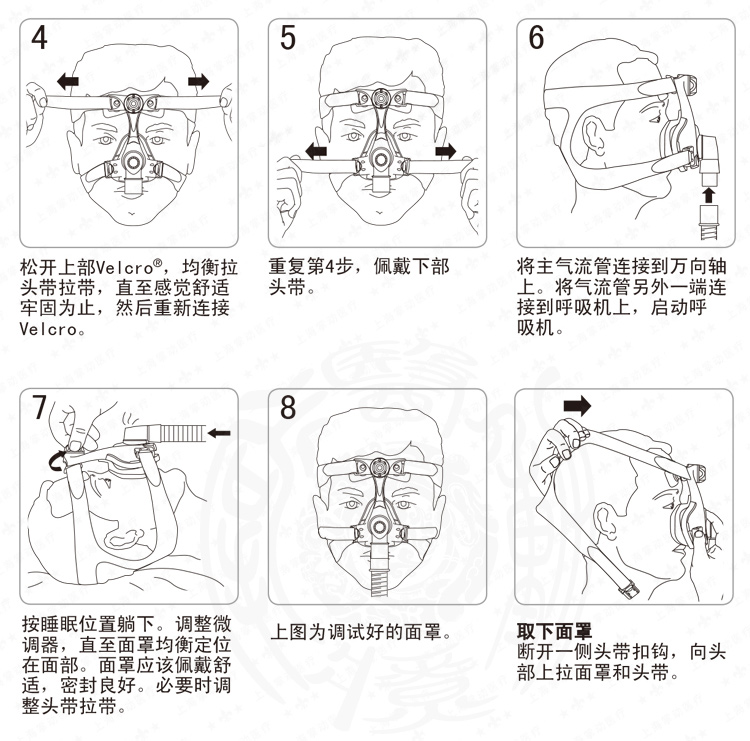 4

松开上部Velcro®，均衡拉头带拉带，直至感觉舒适牢固为止，然后重新连接Velcro。

5

重复第4步，佩戴下部头带。

6

将主气流管连接到万向轴上。将气流管另外一端连接到呼吸机上，启动呼吸机。

7

按睡眠位置躺下。调整微调器，直至面罩均衡定位在面部。面罩应该佩戴舒适，密封良好。必要时调整头带拉带。

8

上图为调试好的面罩。

取下面罩
断开一侧头带扣钩，向头部上拉面罩和头带。