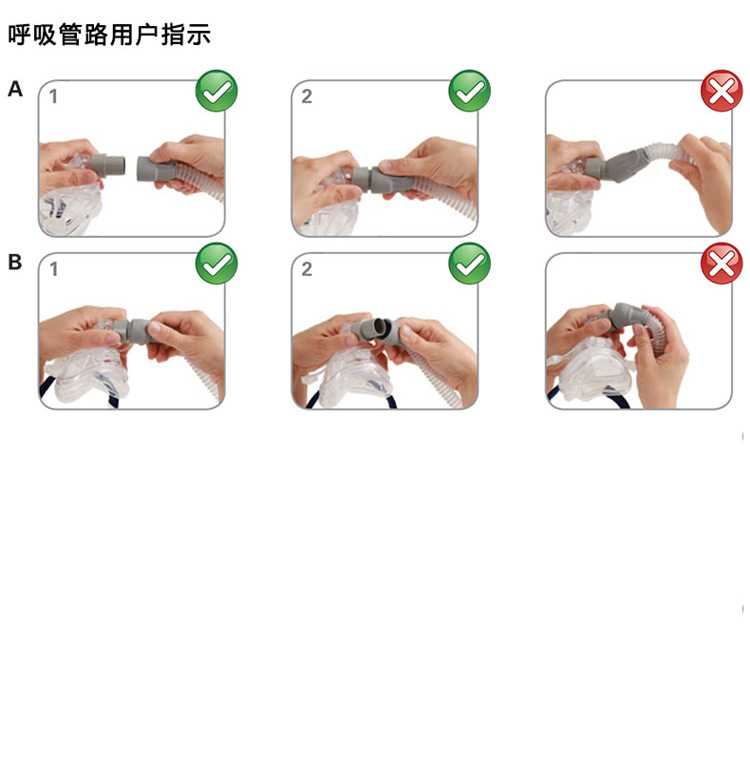 呼吸管路用户指示

A
1
2

B
1
2