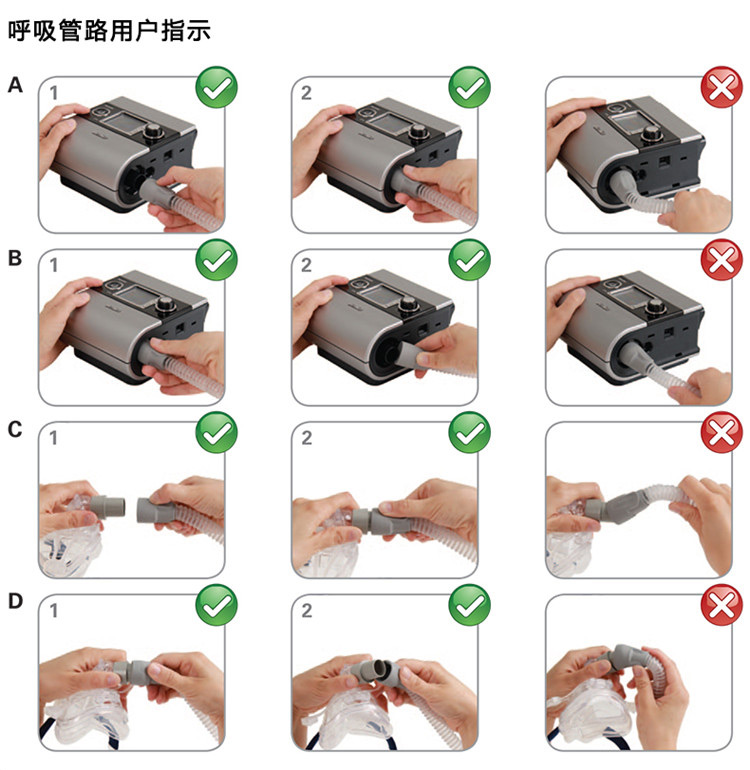 呼吸管路用户指示

A
1
2

B
1
2

C
1
2

D
1
2