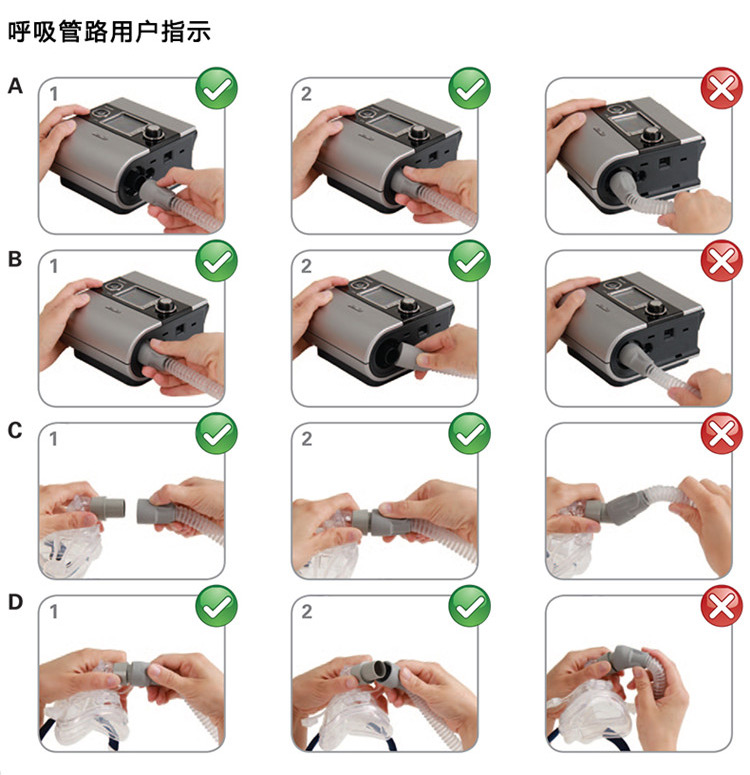 呼吸管路用户指示

A
1
2

B
1
2

C
1
2

D
1
2