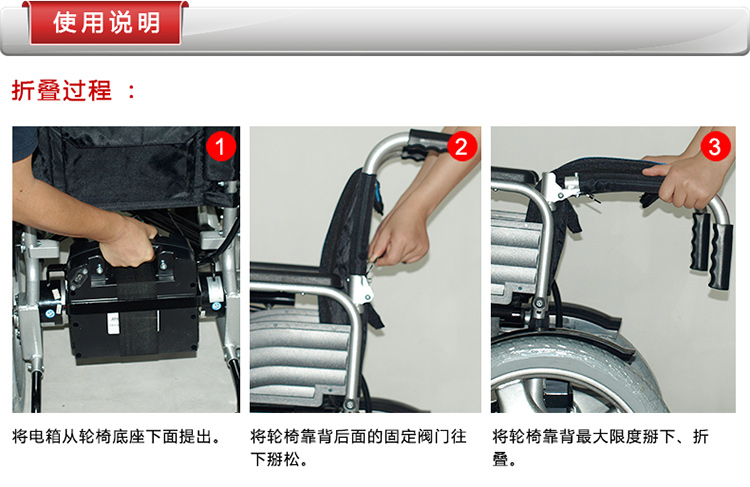 使用说明

折叠过程 ：

1

将电箱从轮椅底座下面提出。

2

将轮椅靠背后面的固定阀门往下掰松。

3

将轮椅靠背最大限度掰下、折叠。