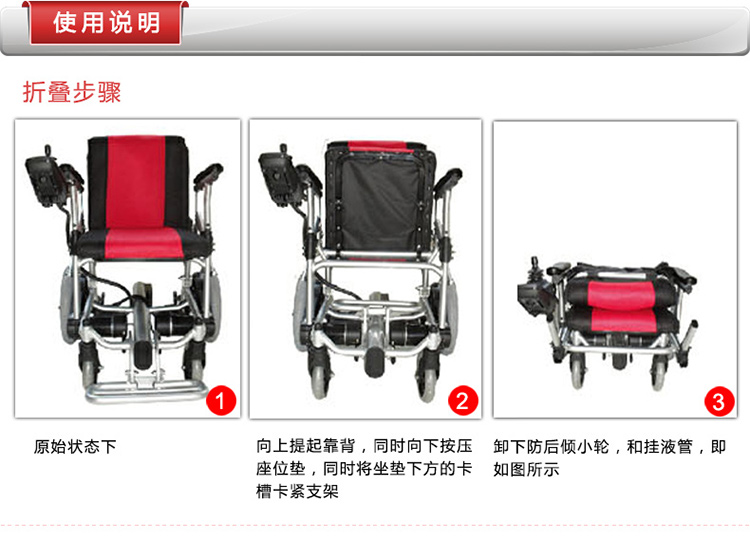 使用说明

折叠步骤

1

2

3

原始状态下

向上提起靠背，同时向下按压座位垫，同时将坐垫下方的卡槽卡紧支架

卸下防后倾小轮，和挂液管，即如图所示