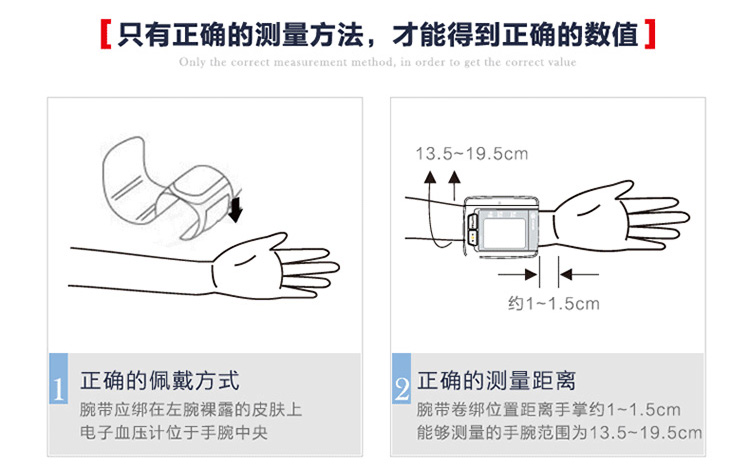 【只有正确的测量方法，才能得到正确的数值】
Only the correct measurement method, in order to get the correct value

1 正确的佩戴方式
腕带应绑在左腕裸露的皮肤上
电子血压计位于手腕中央

13.5~19.5cm
约1~1.5cm

2 正确的测量距离
腕带卷绑位置距离手掌约1~1.5cm
能够测量的手腕范围为13.5~19.5cm