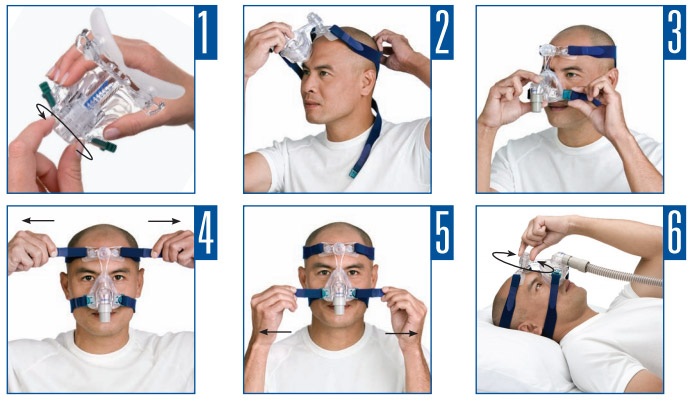 1
2
3
4
5
6