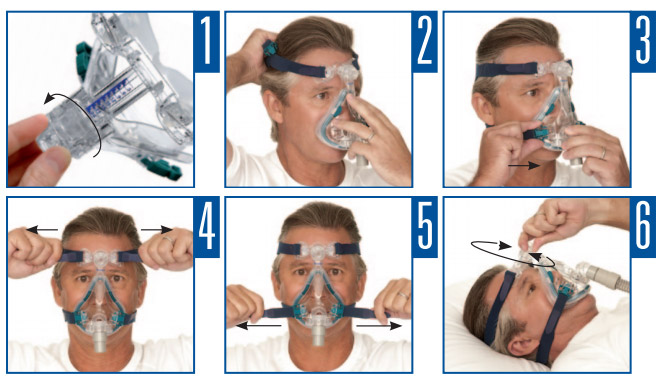 1
2
3
4
5
6