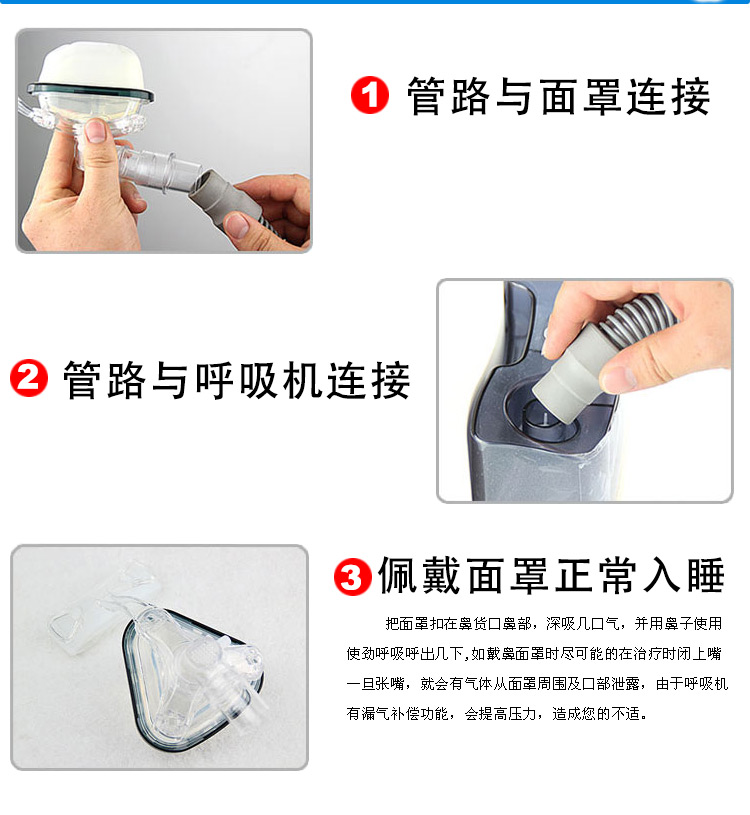 1 管路与面罩连接

2 管路与呼吸机连接

3 佩戴面罩正常入睡

把面罩扣在鼻货口鼻部，深吸几口气，并用鼻子使用使劲呼吸呼出几下,如戴鼻面罩时尽可能的在治疗时闭上嘴一旦张嘴，就会有气体从面罩周围及口部泄露，由于呼吸机有漏气补偿功能，会提高压力，造成您的不适。