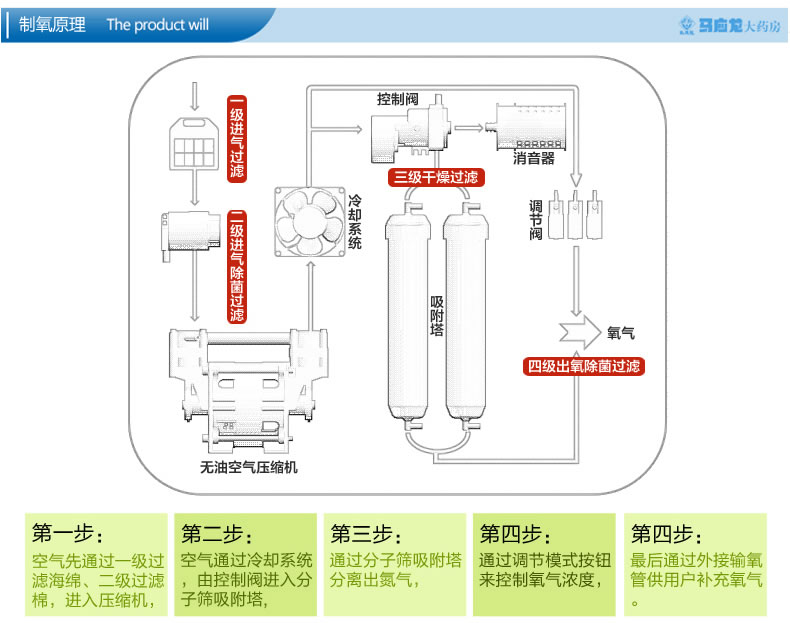 制氧原理 The product will

马应龙大药房

一级进气过滤

二级进气除菌过滤

冷却系统

控制阀

消音器

三级干燥过滤

调节阀

吸附塔

氧气

四级出氧除菌过滤

无油空气压缩机

第一步：
空气先通过一级过滤海绵、二级过滤棉，进入压缩机，

第二步：
空气通过冷却系统，由控制阀进入分子筛吸附塔，

第三步：
通过分子筛吸附塔分离出氮气，

第四步：
通过调节模式按钮来控制氧气浓度，

第四步：
最后通过外接输氧管供用户补充氧气。