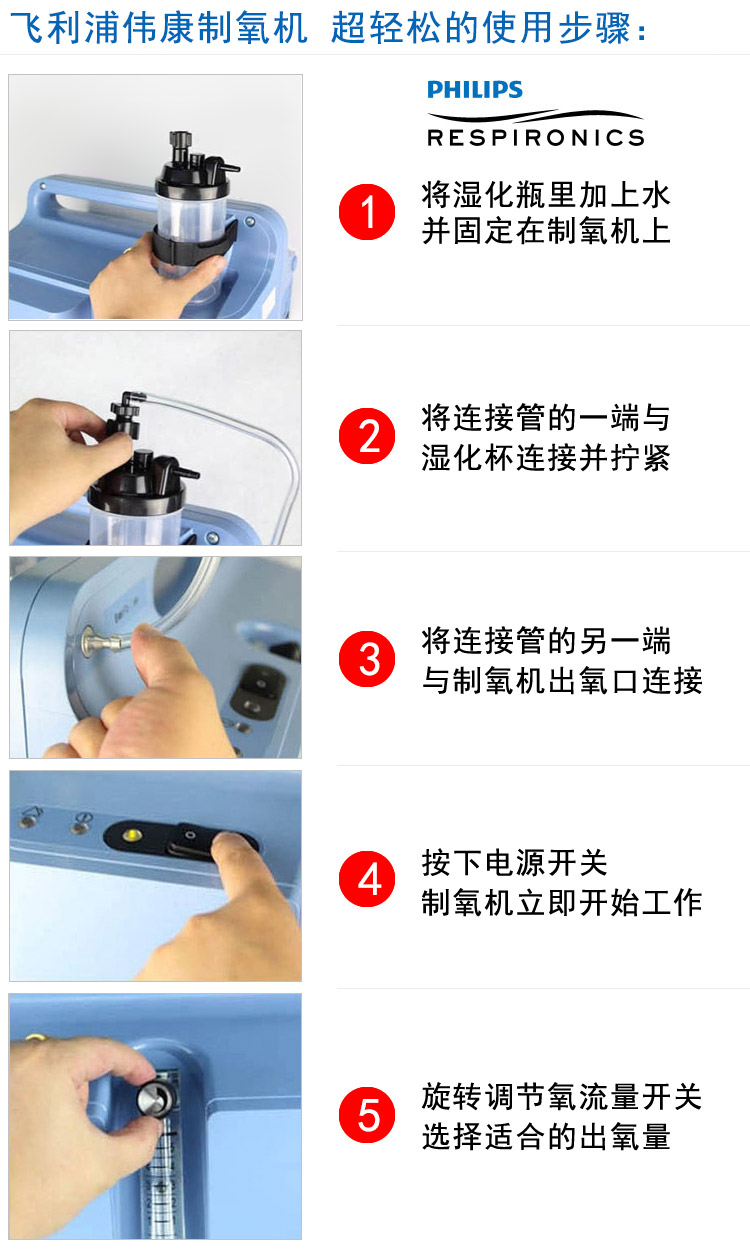 飞利浦伟康制氧机 超轻松的使用步骤：

PHILIPS
RESPIRONICS

1 将湿化瓶里加上水
并固定在制氧机上

2 将连接管的一端与
湿化杯连接并拧紧

3 将连接管的另一端
与制氧机出氧口连接

4 按下电源开关
制氧机立即开始工作

5 旋转调节氧流量开关
选择适合的出氧量