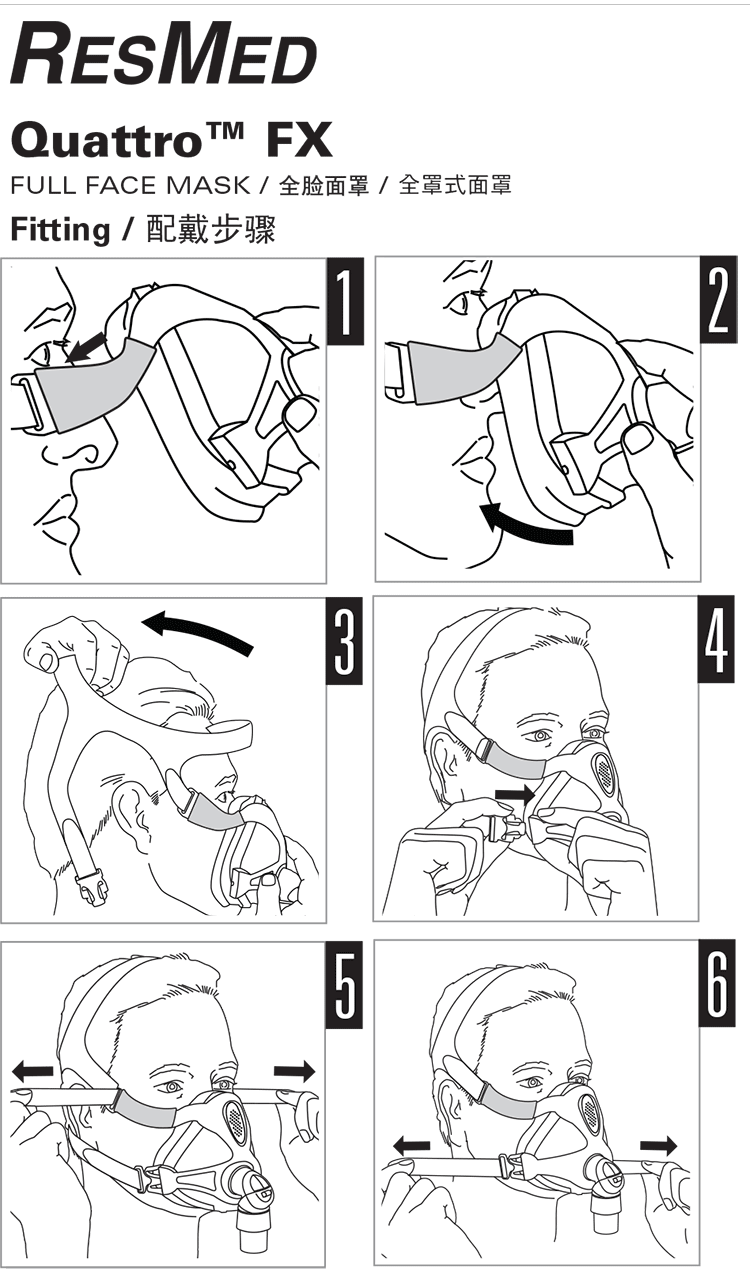 RESMED

Quattro™ FX

FULL FACE MASK / 全脸面罩 / 全罩式面罩

Fitting / 配戴步骤

1

2

3

4

5

6