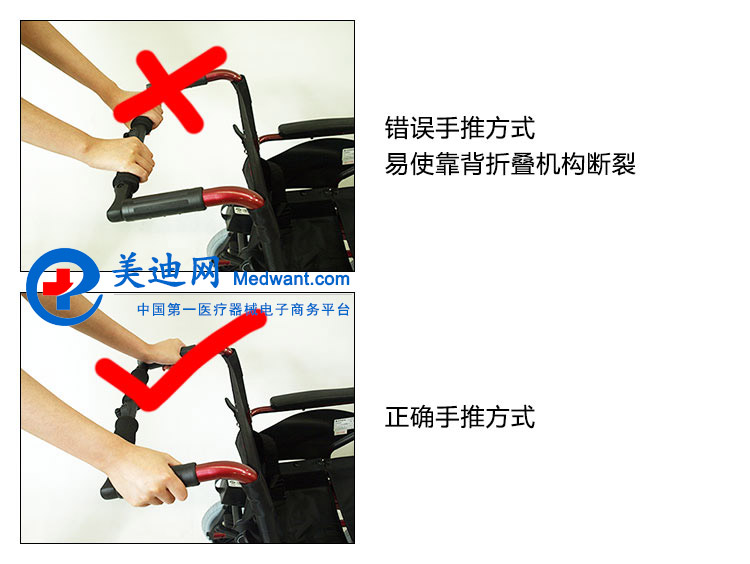 错误手推方式
易使靠背折叠机构断裂

美迪网 Medwant.com
中国第一医疗器械电子商务平台

正确手推方式