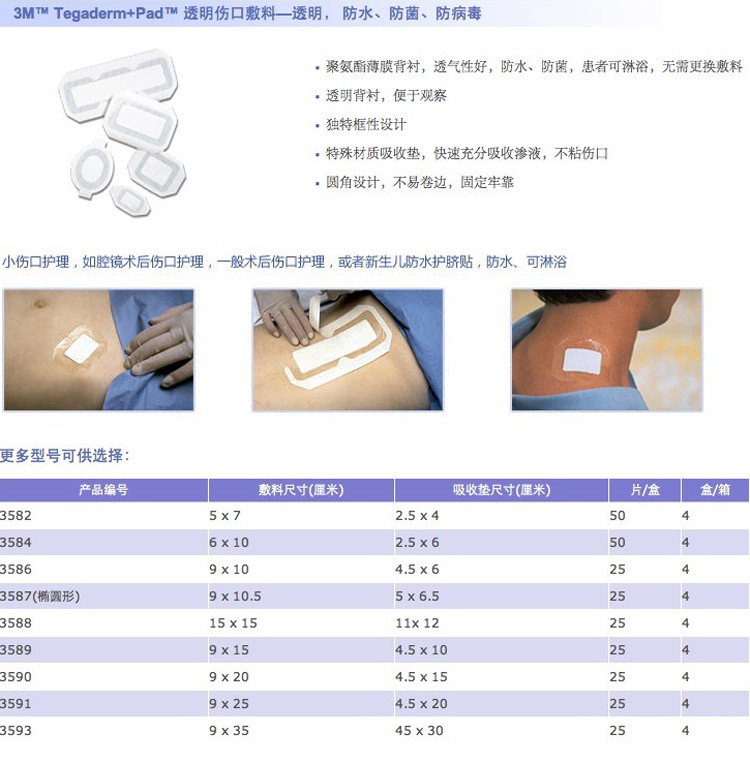 3M™ Tegaderm+Pad™ 透明伤口敷料—透明， 防水、防菌、防病毒

▪ 聚氨酯薄膜背衬，透气性好，防水、防菌，患者可淋浴，无需更换敷料
▪ 透明背衬，便于观察
▪ 独特框性设计
▪ 特殊材质吸收垫，快速充分吸收渗液，不粘伤口
▪ 圆角设计，不易卷边，固定牢靠

小伤口护理，如腔镜术后伤口护理，一般术后伤口护理，或者新生儿防水护脐贴，防水、可淋浴

更多型号可供选择：

| 产品编号 | 敷料尺寸(厘米) | 吸收垫尺寸(厘米) | 片/盒 | 盒/箱 |
|---|---|---|---|---|
| 3582 | 5 x 7 | 2.5 x 4 | 50 | 4 |
| 3584 | 6 x 10 | 2.5 x 6 | 50 | 4 |
| 3586 | 9 x 10 | 4.5 x 6 | 25 | 4 |
| 3587(椭圆形) | 9 x 10.5 | 5 x 6.5 | 25 | 4 |
| 3588 | 15 x 15 | 11x 12 | 25 | 4 |
| 3589 | 9 x 15 | 4.5 x 10 | 25 | 4 |
| 3590 | 9 x 20 | 4.5 x 15 | 25 | 4 |
| 3591 | 9 x 25 | 4.5 x 20 | 25 | 4 |
| 3593 | 9 x 35 | 45 x 30 | 25 | 4 |