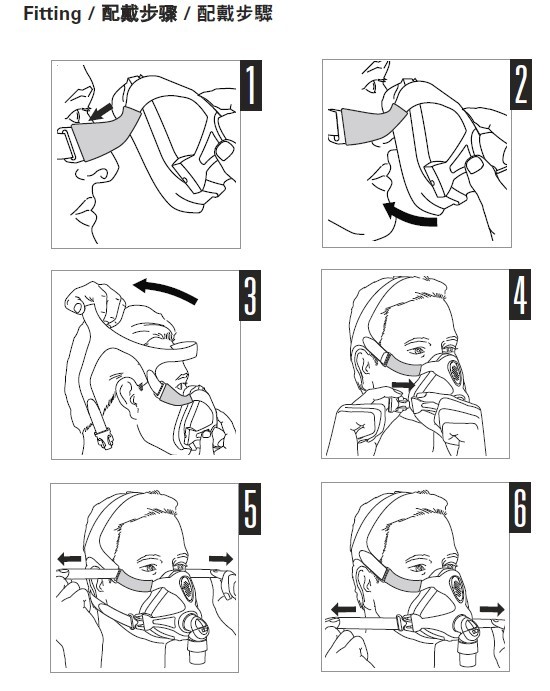 Fitting / 配戴步骤 / 配戴步驟

1

2

3

4

5

6